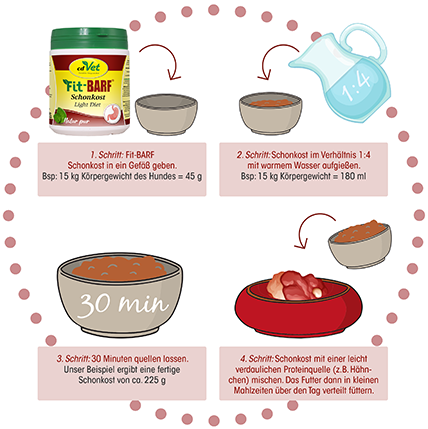 cdVet

Fit-BARF

Schonkost

Light Diet

Natur pur

1:4

1. Schritt: Fit-BARF Schonkost in ein Gefäß geben. Bsp: 15 kg Körpergewicht des Hundes = 45 g

2. Schritt: Schonkost im Verhältnis 1:4 mit warmem Wasser aufgießen. Bsp: 15 kg Körpergewicht = 180 ml

30 min

3. Schritt: 30 Minuten quellen lassen. Unser Beispiel ergibt eine fertige Schonkost von ca. 225 g

4. Schritt: Schonkost mit einer leicht verdaulichen Proteinquelle (z.B. Hähnchen) mischen. Das Futter dann in kleinen Mahlzeiten über den Tag verteilt füttern.